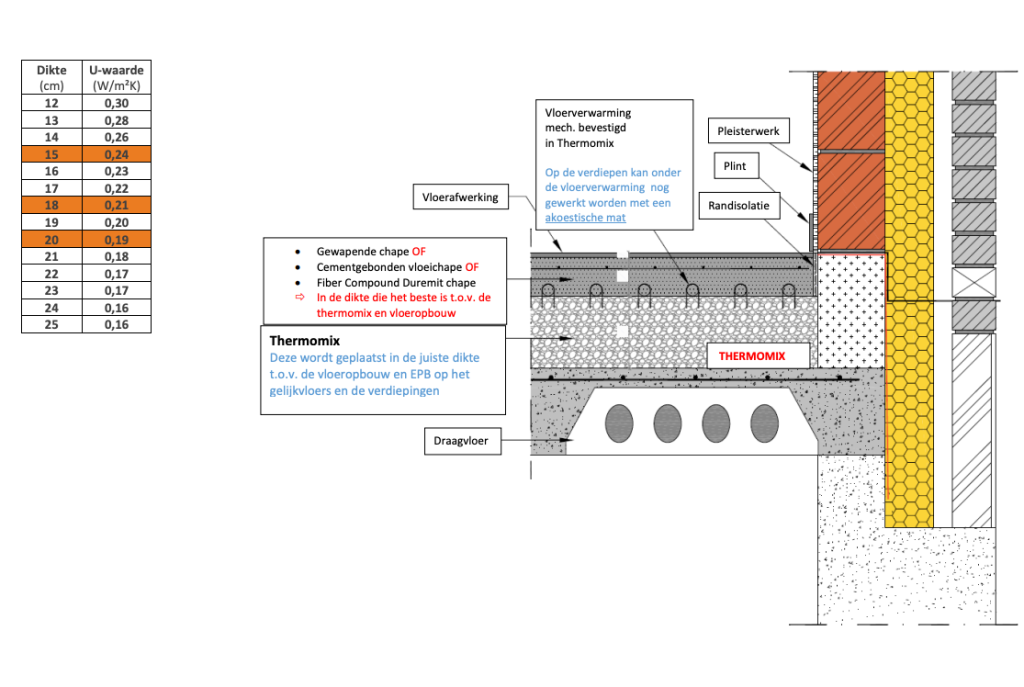 | Dikte (cm) | U-waarde ($W/m^2K$) |
|---|---|
| 12 | 0,30 |
| 13 | 0,28 |
| 14 | 0,26 |
| 15 | 0,24 |
| 16 | 0,23 |
| 17 | 0,22 |
| 18 | 0,21 |
| 19 | 0,20 |
| 20 | 0,19 |
| 21 | 0,18 |
| 22 | 0,17 |
| 23 | 0,17 |
| 24 | 0,16 |
| 25 | 0,16 |

Vloerverwarming mech. bevestigd in Thermomix

Op de verdiepen kan onder de vloerverwarming nog gewerkt worden met een akoestische mat

Pleisterwerk

Plint

Randisolatie

Vloerafwerking

• Gewapende chape OF
• Cementgebonden vloeichape OF
• Fiber Compound Duremit chape
⇨ In de dikte die het beste is t.o.v. de thermomix en vloeropbouw

Thermomix
Deze wordt geplaatst in de juiste dikte t.o.v. de vloeropbouw en EPB op het gelijkvloers en de verdiepingen

THERMOMIX

Draagvloer